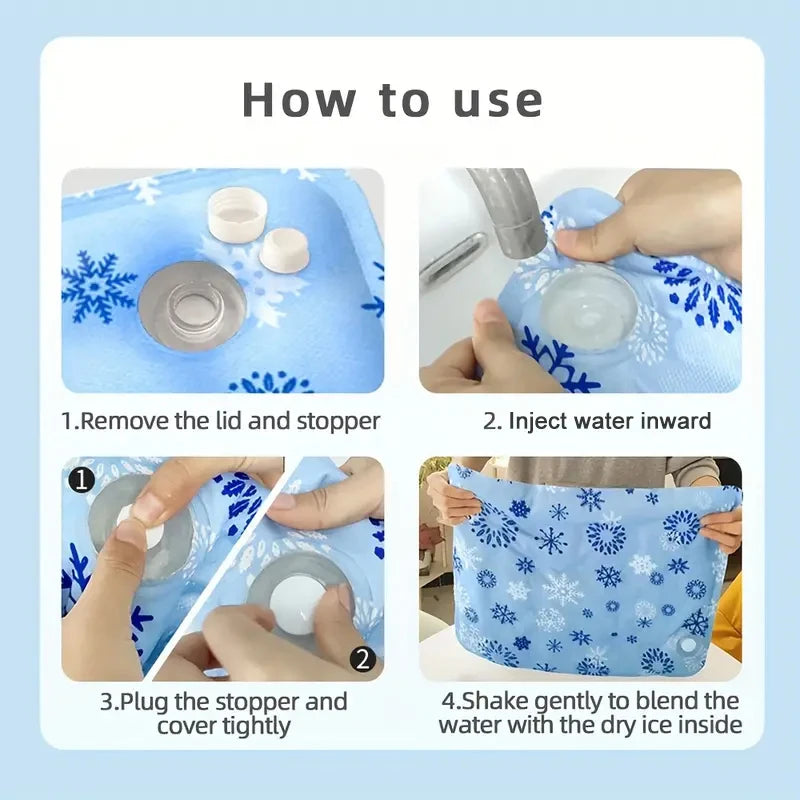 How to use

1.Remove the lid and stopper

2. Inject water inward

1

2

3.Plug the stopper and cover tightly

4.Shake gently to blend the water with the dry ice inside