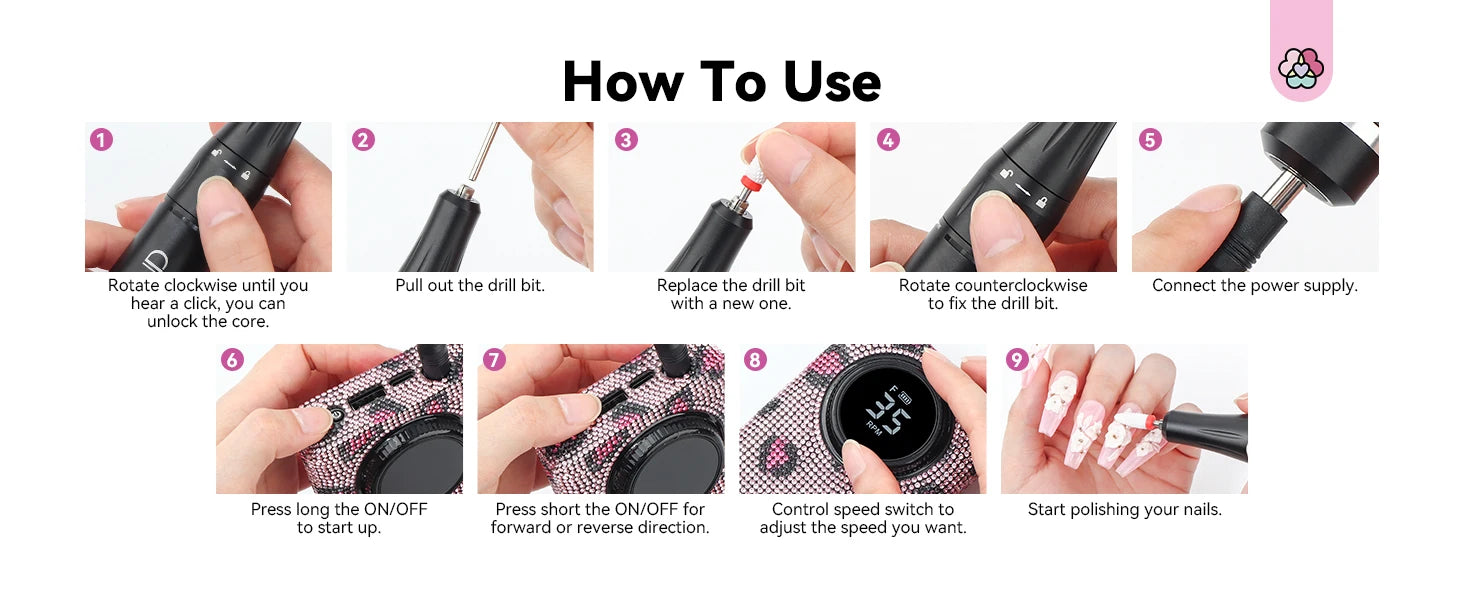 How To Use

1
Rotate clockwise until you hear a click, you can unlock the core.

2
Pull out the drill bit.

3
Replace the drill bit with a new one.

4
Rotate counterclockwise to fix the drill bit.

5
Connect the power supply.

6
Press long the ON/OFF to start up.

7
Press short the ON/OFF for forward or reverse direction.

8
F
35
RPM
Control speed switch to adjust the speed you want.

9
Start polishing your nails.