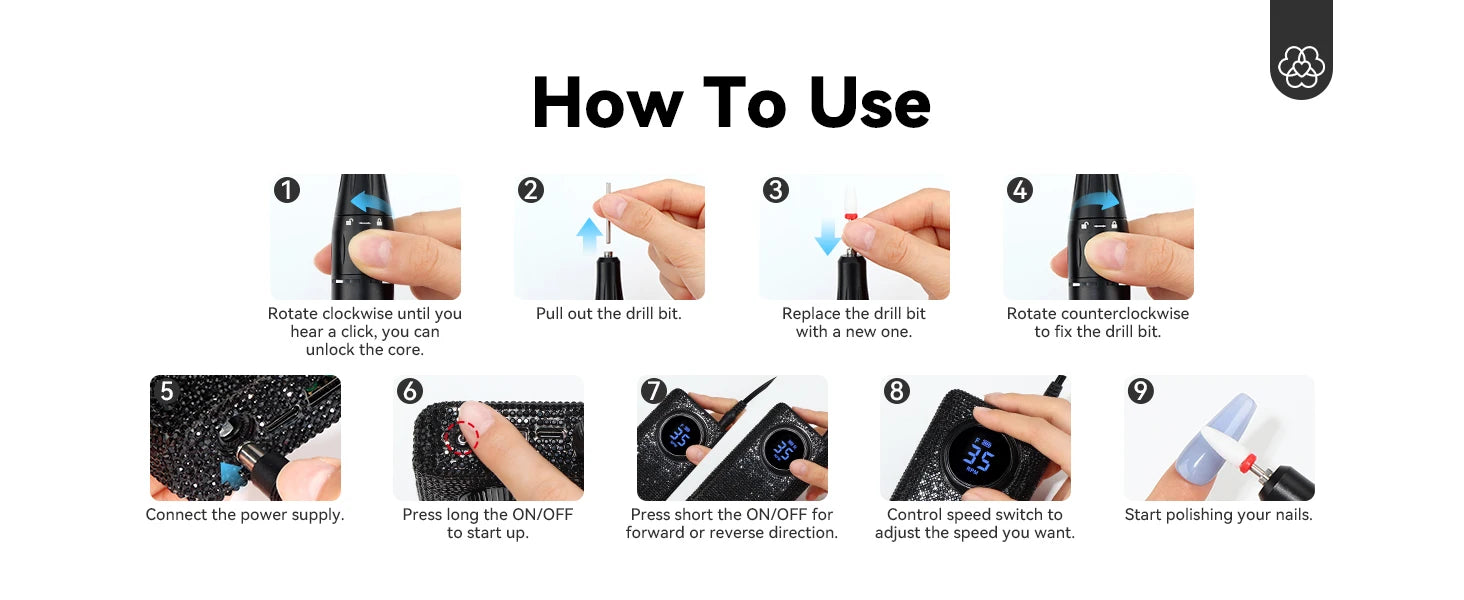 How To Use

1
Rotate clockwise until you hear a click, you can unlock the core.

2
Pull out the drill bit.

3
Replace the drill bit with a new one.

4
Rotate counterclockwise to fix the drill bit.

5
Connect the power supply.

6
Press long the ON/OFF to start up.

7
35
35
Press short the ON/OFF for forward or reverse direction.

8
35
Control speed switch to adjust the speed you want.

9
Start polishing your nails.