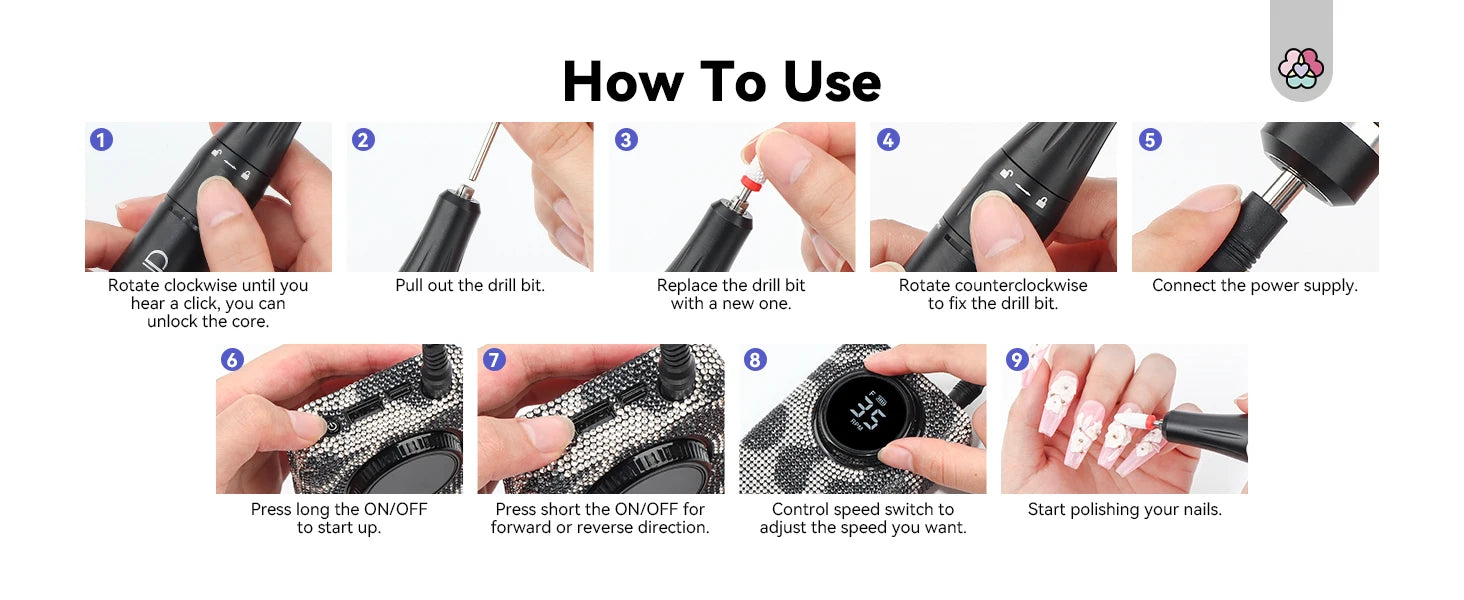 How To Use

1
Rotate clockwise until you hear a click, you can unlock the core.

2
Pull out the drill bit.

3
Replace the drill bit with a new one.

4
Rotate counterclockwise to fix the drill bit.

5
Connect the power supply.

6
Press long the ON/OFF to start up.

7
Press short the ON/OFF for forward or reverse direction.

8
35
Control speed switch to adjust the speed you want.

9
Start polishing your nails.